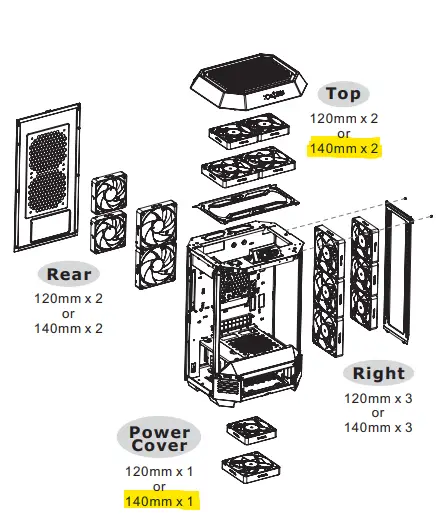 Top
120mm x 2
or
140mm x 2

Rear
120mm x 2
or
140mm x 2

Right
120mm x 3
or
140mm x 3

Power Cover
120mm x 1
or
140mm x 1